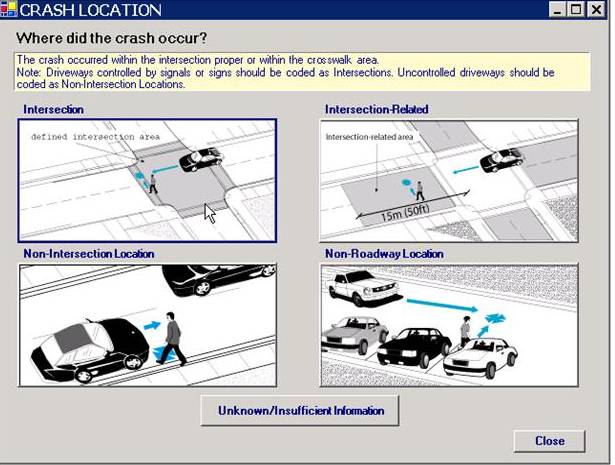 CRASH LOCATION

Where did the crash occur?

The crash occurred within the intersection proper or within the crosswalk area.
Note: Driveways controlled by signals or signs should be coded as Intersections. Uncontrolled driveways should be coded as Non-Intersection Locations.

Intersection

defined intersection area

Intersection-Related

Intersection-related area

15m (50ft)

Non-Intersection Location

Non-Roadway Location

Unknown/Insufficient Information

Close